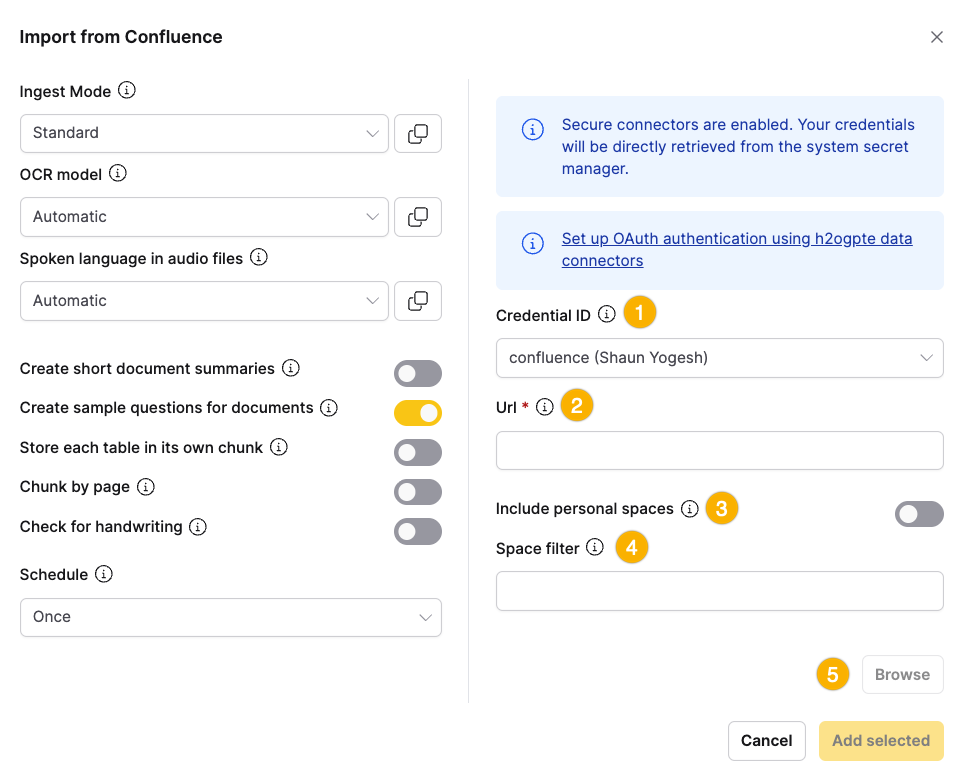 Import from Confluence

Ingest Mode

Standard

OCR model

Automatic

Spoken language in audio files

Automatic

Create short document summaries

Create sample questions for documents

Store each table in its own chunk

Chunk by page

Check for handwriting

Schedule

Once

Secure connectors are enabled. Your credentials will be directly retrieved from the system secret manager.

Set up OAuth authentication using h2ogpte data connectors

Credential ID 1

confluence (Shaun Yogesh)

Url * 2

Include personal spaces 3

Space filter 4

5 Browse

Cancel

Add selected